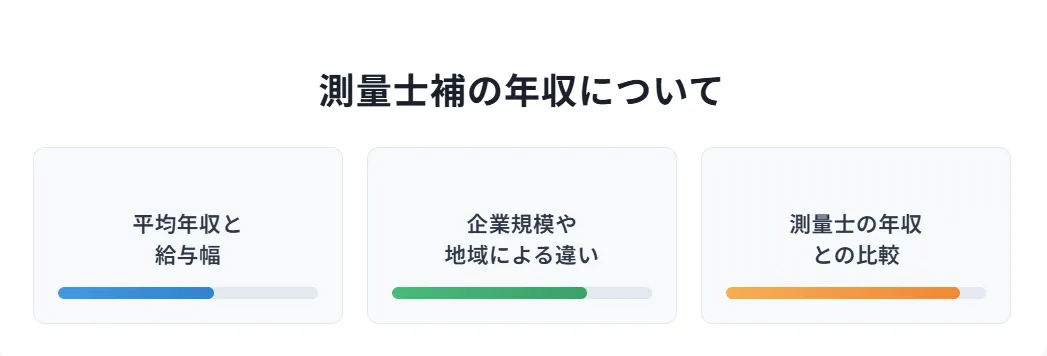 測量士補の年収について

平均年収と
給与幅

企業規模や
地域による違い

測量士の年収
との比較