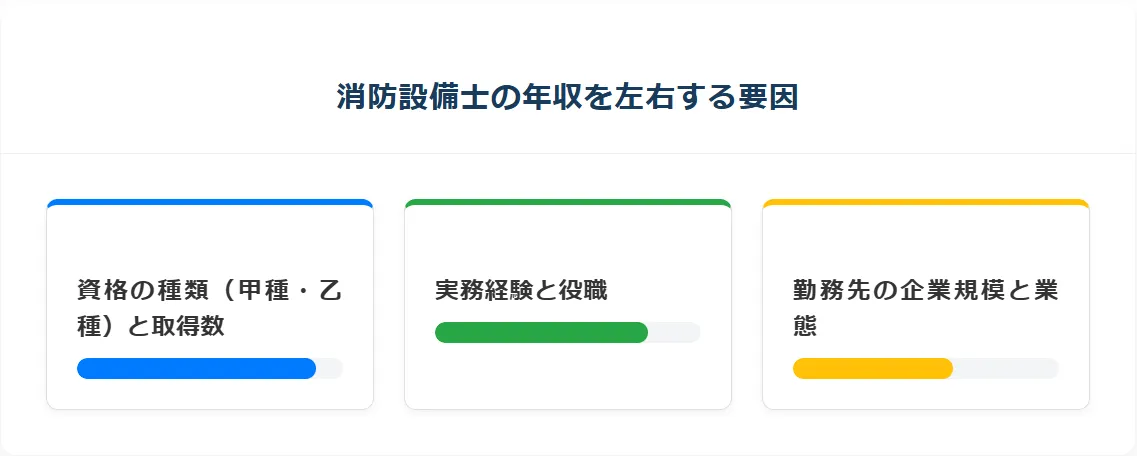 消防設備士の年収を左右する要因

資格の種類（甲種・乙種）と取得数

実務経験と役職

勤務先の企業規模と業態