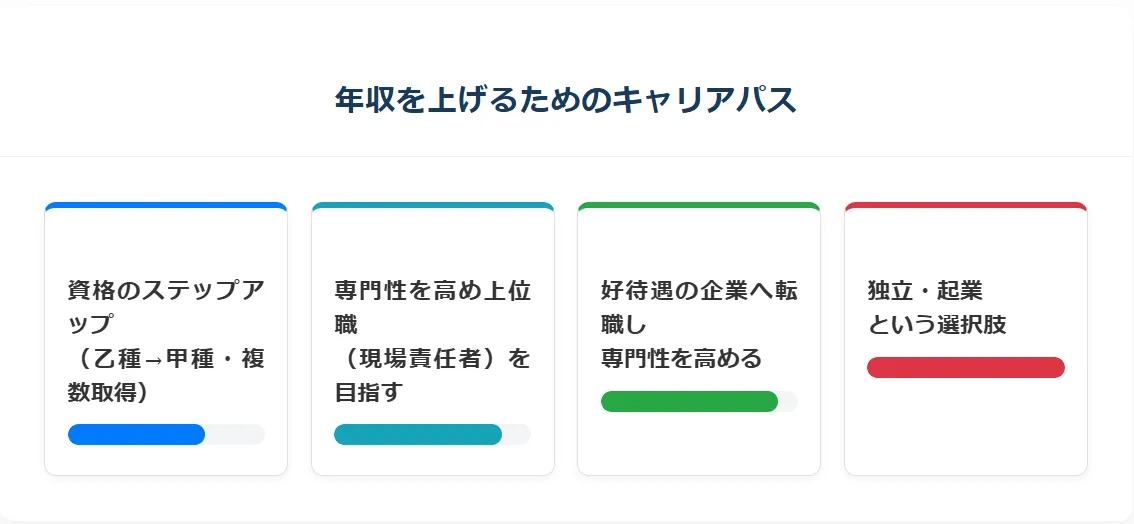 年収を上げるためのキャリアパス

資格のステップアップ
（乙種→甲種・複数取得）

専門性を高め上位職
（現場責任者）を目指す

好待遇の企業へ転職し
専門性を高める

独立・起業
という選択肢